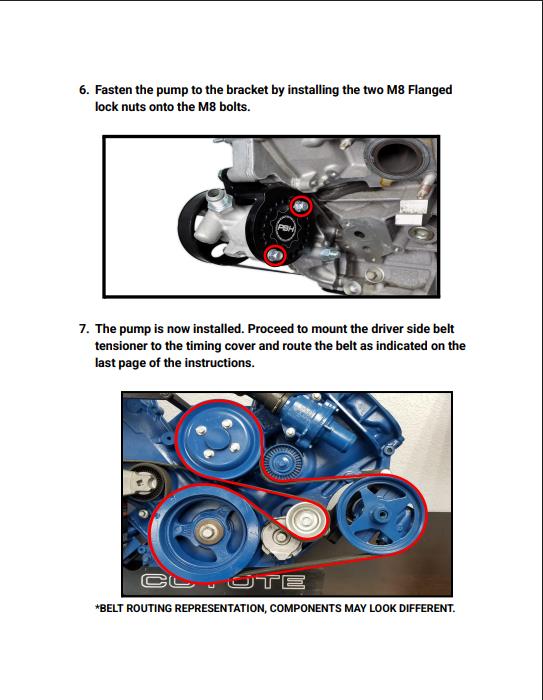 6. Fasten the pump to the bracket by installing the two M8 Flanged lock nuts onto the M8 bolts.

PBH

7. The pump is now installed. Proceed to mount the driver side belt tensioner to the timing cover and route the belt as indicated on the last page of the instructions.

COYOTE

*BELT ROUTING REPRESENTATION, COMPONENTS MAY LOOK DIFFERENT.